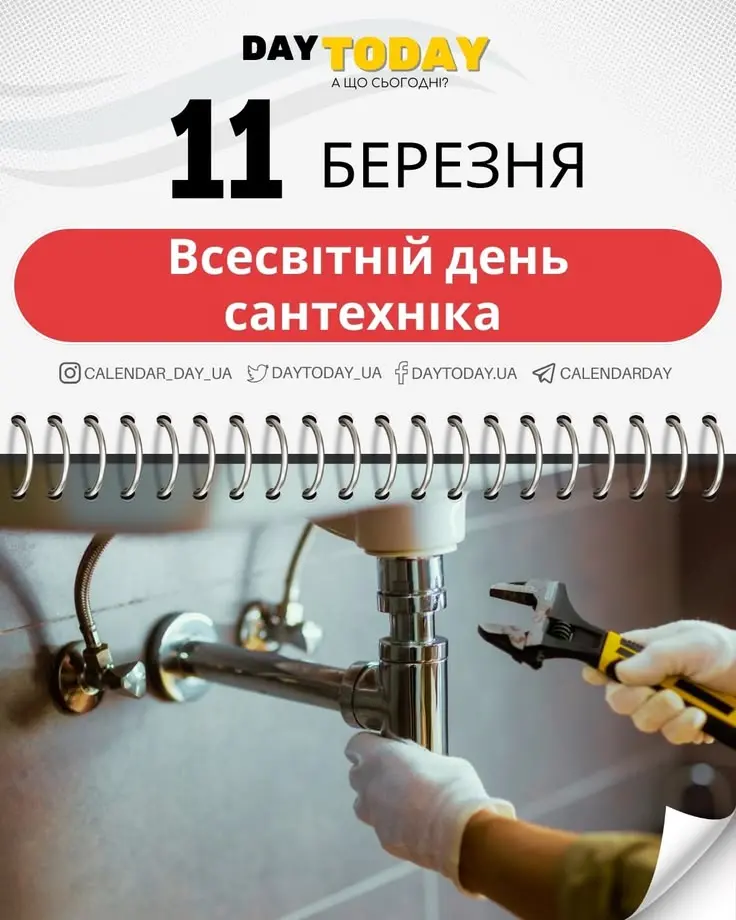 DAY TODAY
А ЩО СЬОГОДНІ?

11 БЕРЕЗНЯ

Всесвітній день сантехніка

CALENDAR_DAY_UA DAYTODAY_UA DAYTODAY.UA CALENDARDAY